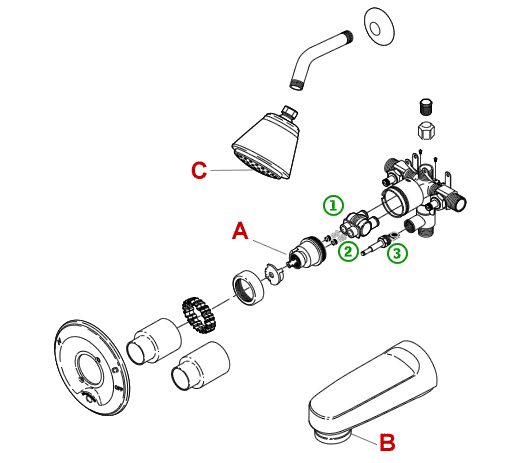 C

1

A

2

3

B